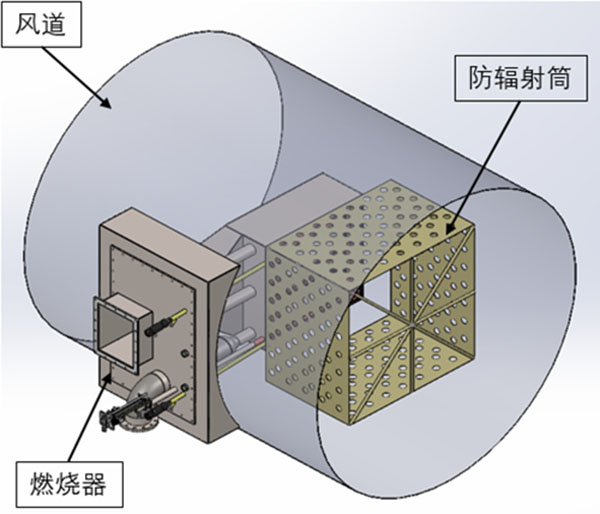 风道

防辐射筒

燃烧器